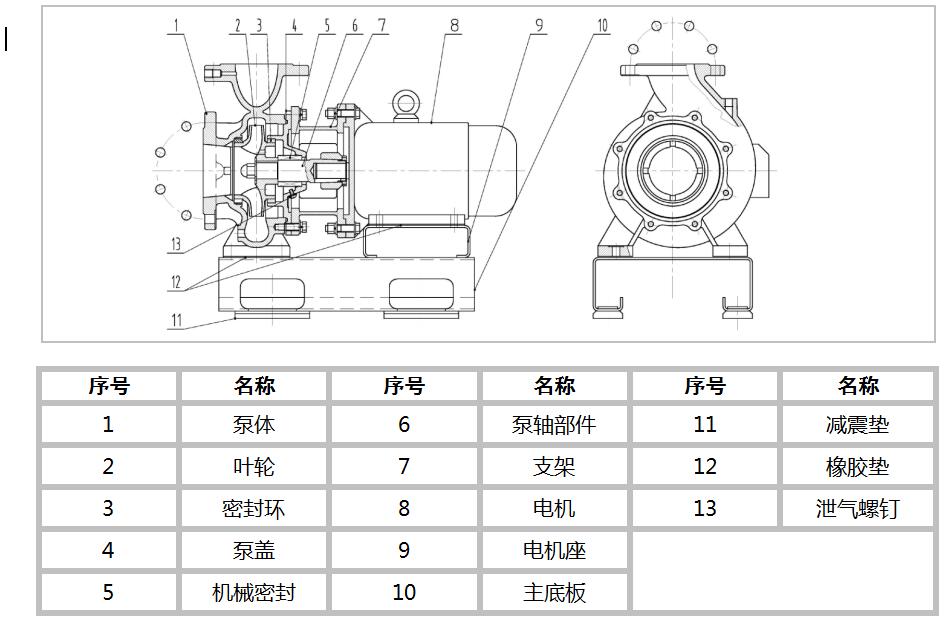 1 2 3 4 5 6 7 8 9 10

13

12

11

| 序号 | 名称 | 序号 | 名称 | 序号 | 名称 |
|---|---|---|---|---|---|
| 1 | 泵体 | 6 | 泵轴部件 | 11 | 减震垫 |
| 2 | 叶轮 | 7 | 支架 | 12 | 橡胶垫 |
| 3 | 密封环 | 8 | 电机 | 13 | 泄气螺钉 |
| 4 | 泵盖 | 9 | 电机座 | | |
| 5 | 机械密封 | 10 | 主底板 | | |